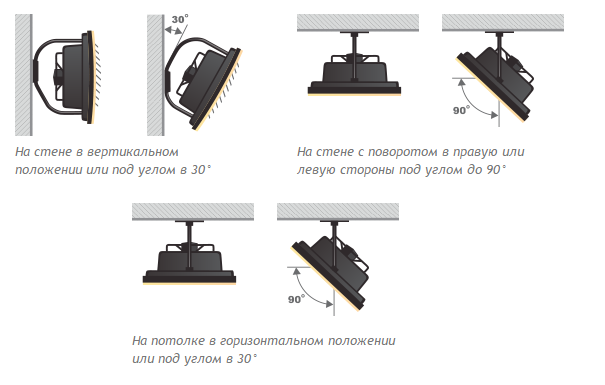 30°

На стене в вертикальном положении или под углом в 30°

90°

На стене с поворотом в правую или левую стороны под углом до 90°

90°

На потолке в горизонтальном положении или под углом в 30°