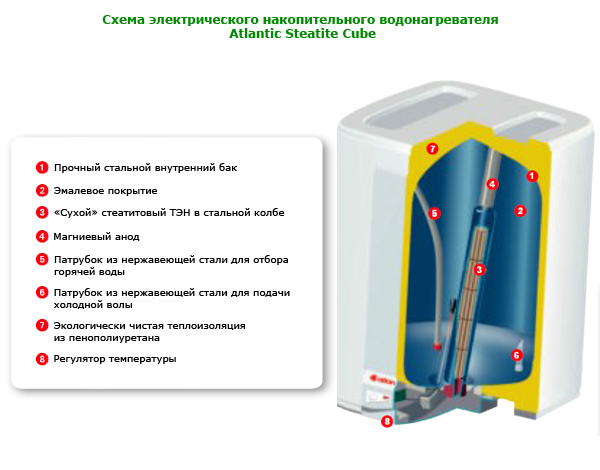 Схема электрического накопительного водонагревателя
Atlantic Steatite Cube

1 Прочный стальной внутренний бак

2 Эмалевое покрытие

3 «Сухой» стеатитовый ТЭН в стальной колбе

4 Магниевый анод

5 Патрубок из нержавеющей стали для отбора горячей воды

6 Патрубок из нержавеющей стали для подачи холодной волы

7 Экологически чистая теплоизоляция из пенополиуретана

8 Регулятор температуры

7

4

1

5

2

3

6

atlantic

8