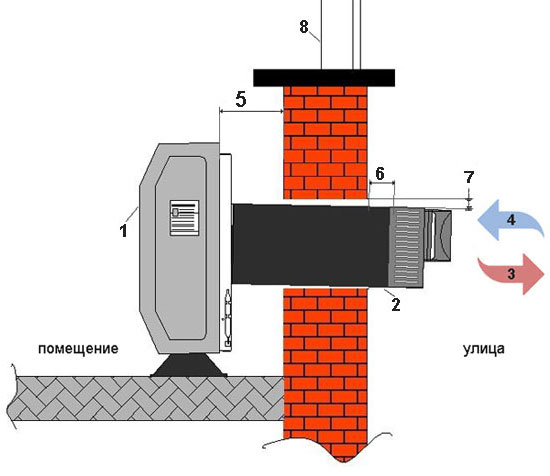 8
5
6
7
1
4
3
2
помещение
улица