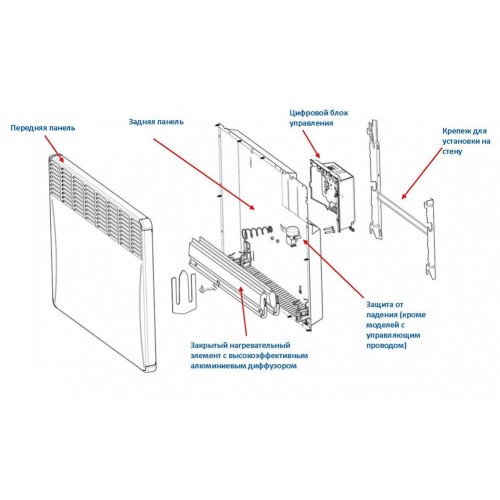 Передняя панель

Задняя панель

Цифровой блок управления

Крепеж для установки на стену

Защита от падения (кроме моделей с управляющим проводом)

Закрытый нагревательный элемент с высокоэффективным алюминиевым диффузором