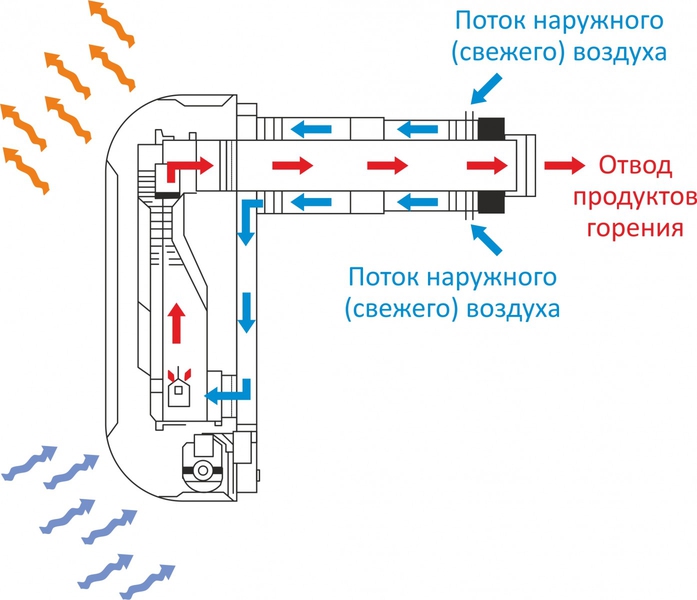 Поток наружного (свежего) воздуха

Отвод продуктов горения

Поток наружного (свежего) воздуха