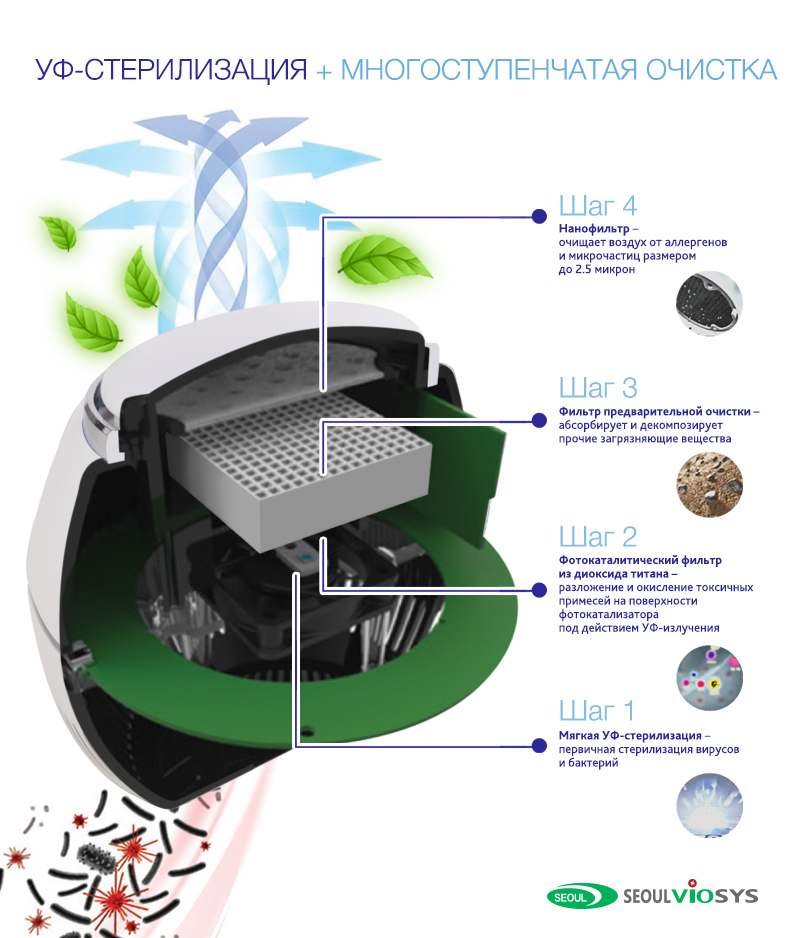 УФ-СТЕРИЛИЗАЦИЯ + МНОГОСТУПЕНЧАТАЯ ОЧИСТКА

Шаг 4
Нанофильтр – очищает воздух от аллергенов и микрочастиц размером до 2.5 микрон

Шаг 3
Фильтр предварительной очистки – абсорбирует и декомпозирует прочие загрязняющие вещества

Шаг 2
Фотокаталитический фильтр из диоксида титана – разложение и окисление токсичных примесей на поверхности фотокатализатора под действием УФ-излучения

Шаг 1
Мягкая УФ-стерилизация – первичная стерилизация вирусов и бактерий

SEOUL SEOULVIOSYS